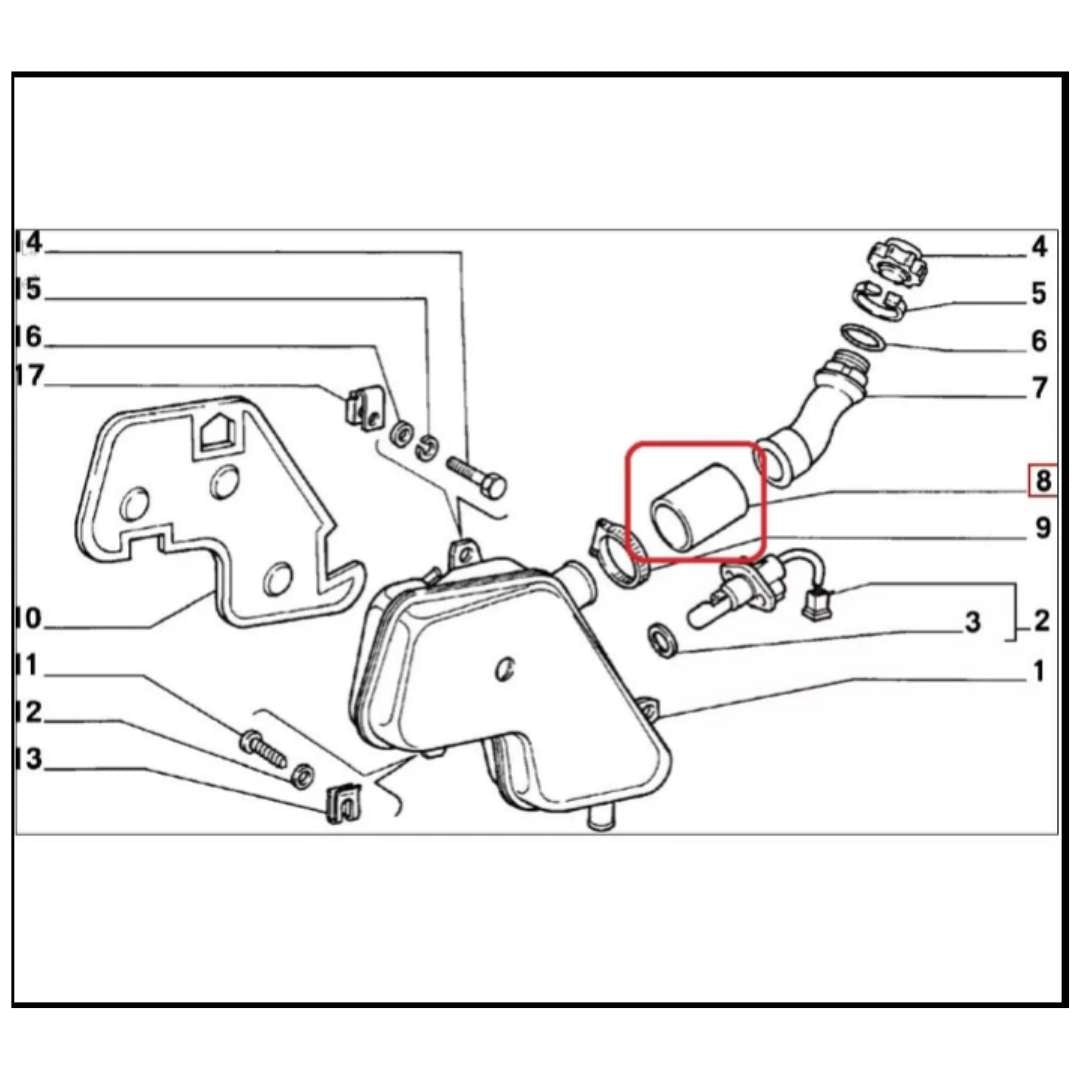 14
15
16
17
10
11
12
13
4
5
6
7
8
9
3
2
1